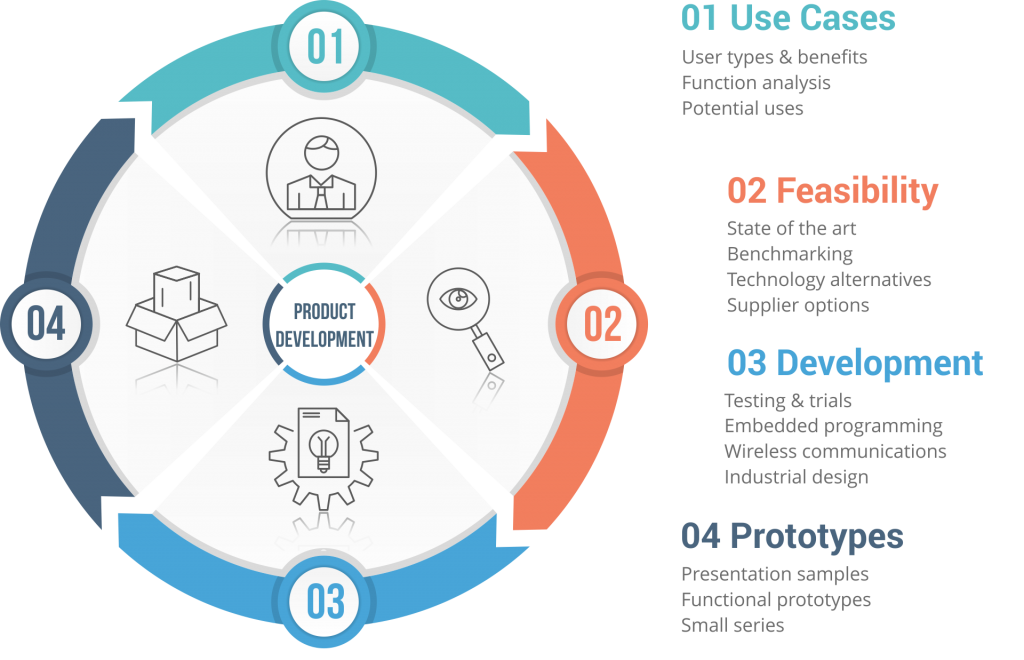 01

02

03

04

PRODUCT DEVELOPMENT

01 Use Cases
User types & benefits
Function analysis
Potential uses

02 Feasibility
State of the art
Benchmarking
Technology alternatives
Supplier options

03 Development
Testing & trials
Embedded programming
Wireless communications
Industrial design

04 Prototypes
Presentation samples
Functional prototypes
Small series