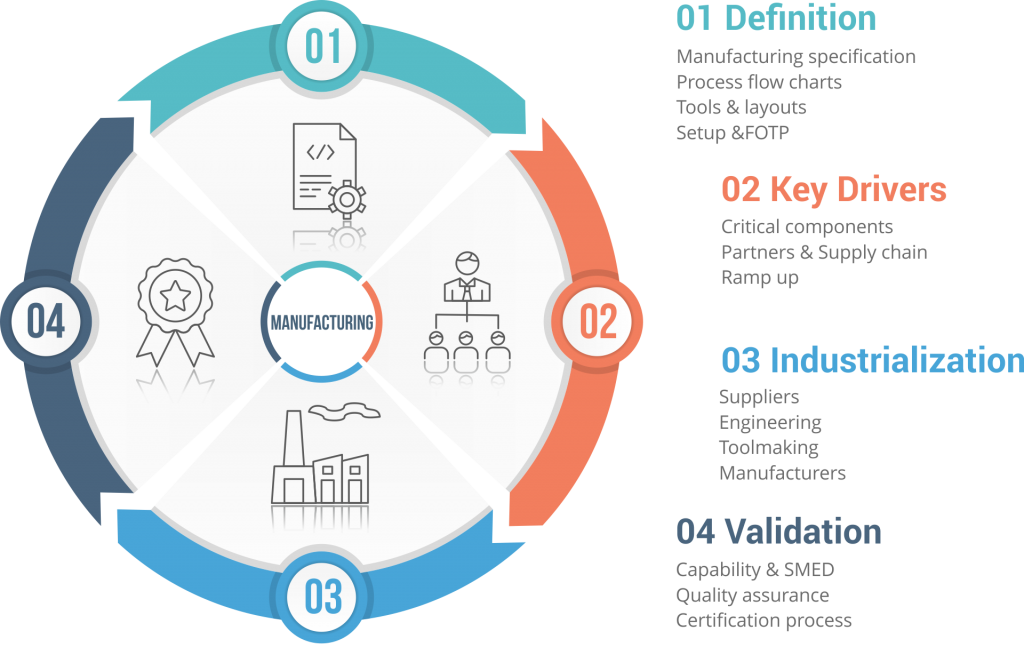 01

02

03

04

MANUFACTURING

01 Definition

Manufacturing specification
Process flow charts
Tools & layouts
Setup &FOTP

02 Key Drivers

Critical components
Partners & Supply chain
Ramp up

03 Industrialization

Suppliers
Engineering
Toolmaking
Manufacturers

04 Validation

Capability & SMED
Quality assurance
Certification process