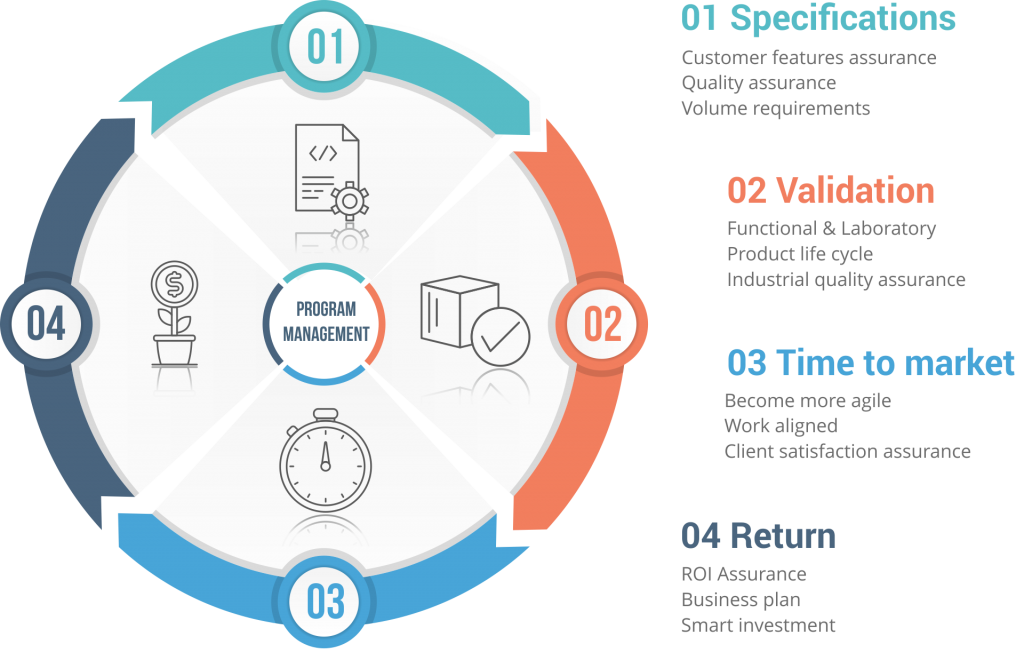 01

02

03

04

PROGRAM MANAGEMENT

01 Specifications

Customer features assurance
Quality assurance
Volume requirements

02 Validation

Functional & Laboratory
Product life cycle
Industrial quality assurance

03 Time to market

Become more agile
Work aligned
Client satisfaction assurance

04 Return

ROI Assurance
Business plan
Smart investment